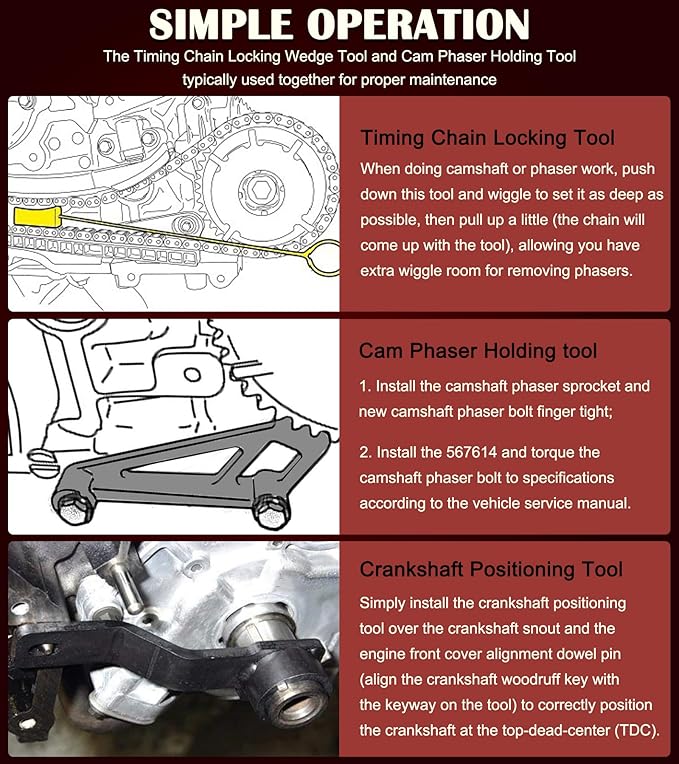 SIMPLE OPERATION
The Timing Chain Locking Wedge Tool and Cam Phaser Holding Tool typically used together for proper maintenance

Timing Chain Locking Tool
When doing camshaft or phaser work, push down this tool and wiggle to set it as deep as possible, then pull up a little (the chain will come up with the tool), allowing you have extra wiggle room for removing phasers.

Cam Phaser Holding tool
1. Install the camshaft phaser sprocket and new camshaft phaser bolt finger tight;

2. Install the 567614 and torque the camshaft phaser bolt to specifications according to the vehicle service manual.

Crankshaft Positioning Tool
Simply install the crankshaft positioning tool over the crankshaft snout and the engine front cover alignment dowel pin (align the crankshaft woodruff key with the keyway on the tool) to correctly position the crankshaft at the top-dead-center (TDC).