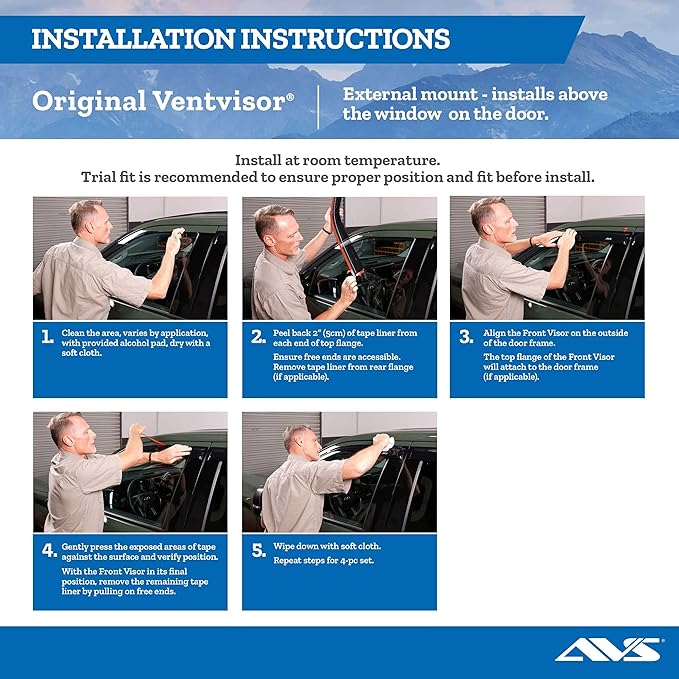 INSTALLATION INSTRUCTIONS

Original Ventvisor®

External mount - installs above the window on the door.

Install at room temperature.
Trial fit is recommended to ensure proper position and fit before install.

1. Clean the area, varies by application, with provided alcohol pad, dry with a soft cloth.

2. Peel back 2" (5cm) of tape liner from each end of top flange.
Ensure free ends are accessible. Remove tape liner from rear flange (if applicable).

3. Align the Front Visor on the outside of the door frame.
The top flange of the Front Visor will attach to the door frame (if applicable).

4. Gently press the exposed areas of tape against the surface and verify position.
With the Front Visor in its final position, remove the remaining tape liner by pulling on free ends.

5. Wipe down with soft cloth.
Repeat steps for 4-pc set.

AVS