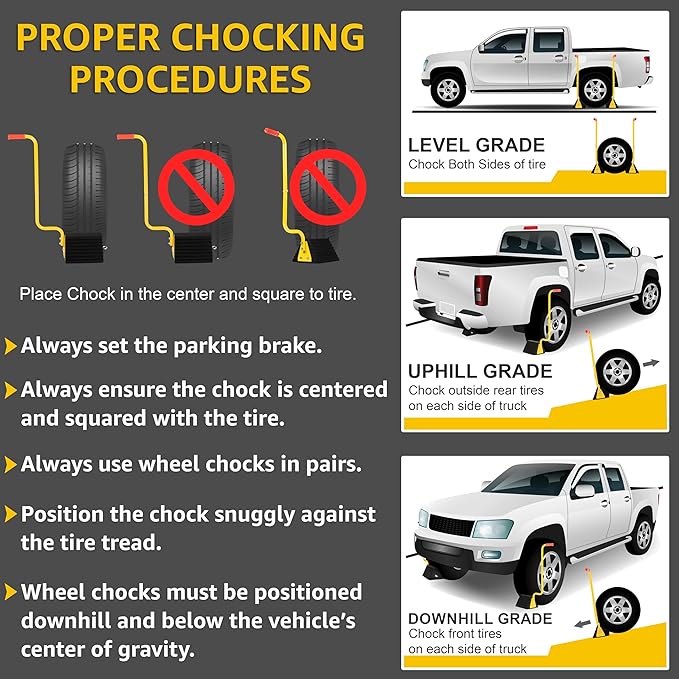 PROPER CHOCKING PROCEDURES

Place Chock in the center and square to tire.

Always set the parking brake.

Always ensure the chock is centered and squared with the tire.

Always use wheel chocks in pairs.

Position the chock snuggly against the tire tread.

Wheel chocks must be positioned downhill and below the vehicle's center of gravity.

LEVEL GRADE
Chock Both Sides of tire

UPHILL GRADE
Chock outside rear tires on each side of truck

DOWNHILL GRADE
Chock front tires on each side of truck