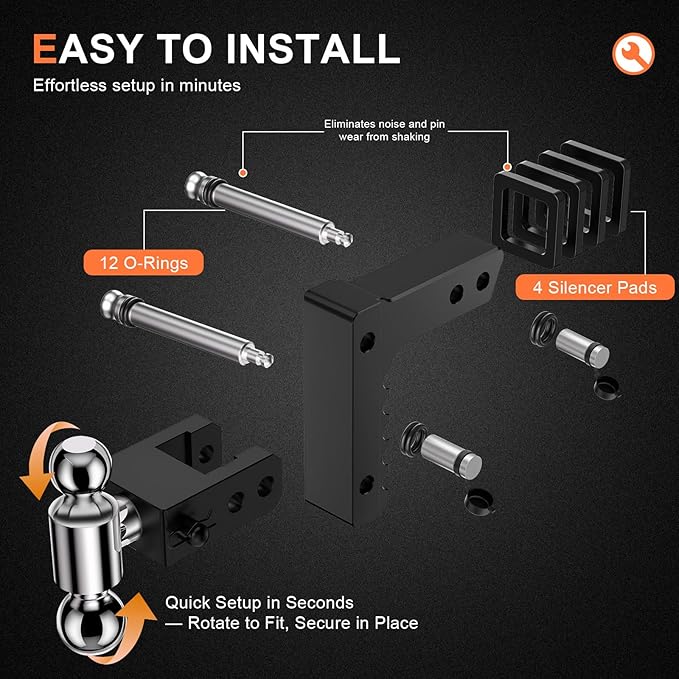 EASY TO INSTALL
Effortless setup in minutes

Eliminates noise and pin wear from shaking

12 O-Rings

4 Silencer Pads

Quick Setup in Seconds
— Rotate to Fit, Secure in Place