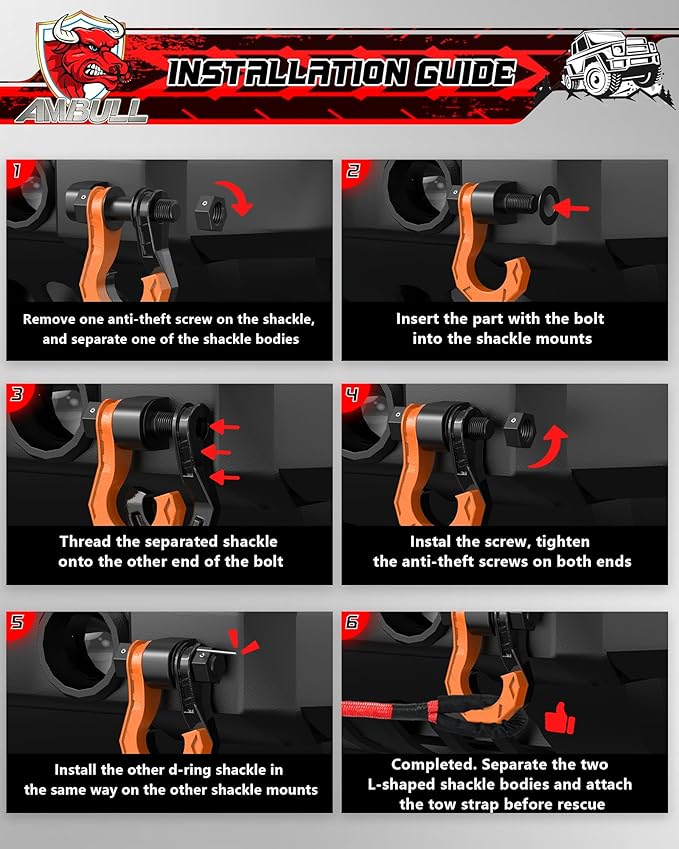 AMBULL

INSTALLATION GUIDE

1

Remove one anti-theft screw on the shackle, and separate one of the shackle bodies

2

Insert the part with the bolt into the shackle mounts

3

Thread the separated shackle onto the other end of the bolt

4

Instal the screw, tighten the anti-theft screws on both ends

5

Install the other d-ring shackle in the same way on the other shackle mounts

6

Completed. Separate the two L-shaped shackle bodies and attach the tow strap before rescue