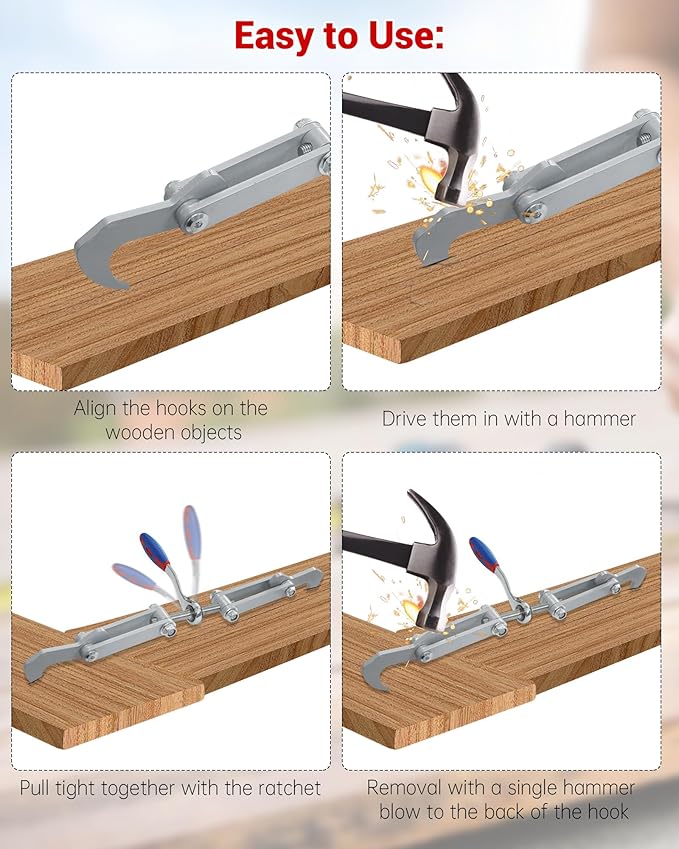 Easy to Use:

Align the hooks on the wooden objects

Drive them in with a hammer

Pull tight together with the ratchet

Removal with a single hammer blow to the back of the hook