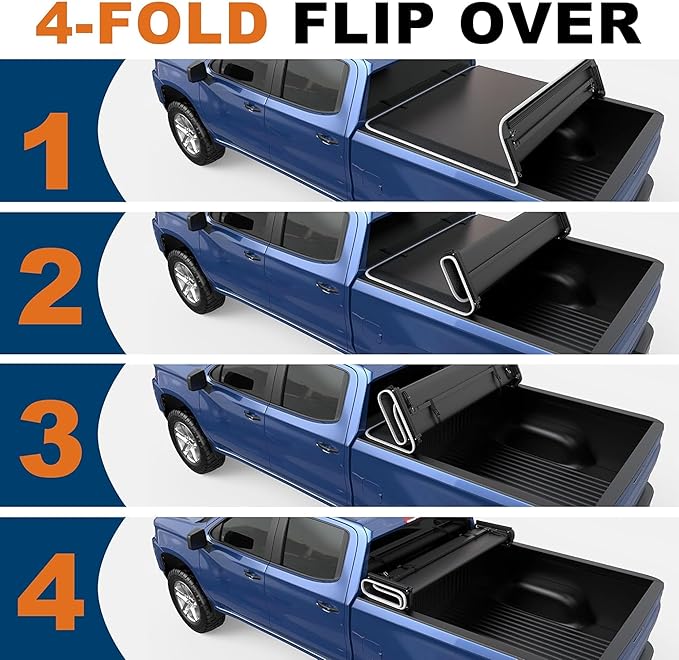 4-FOLD FLIP OVER

1

2

3

4