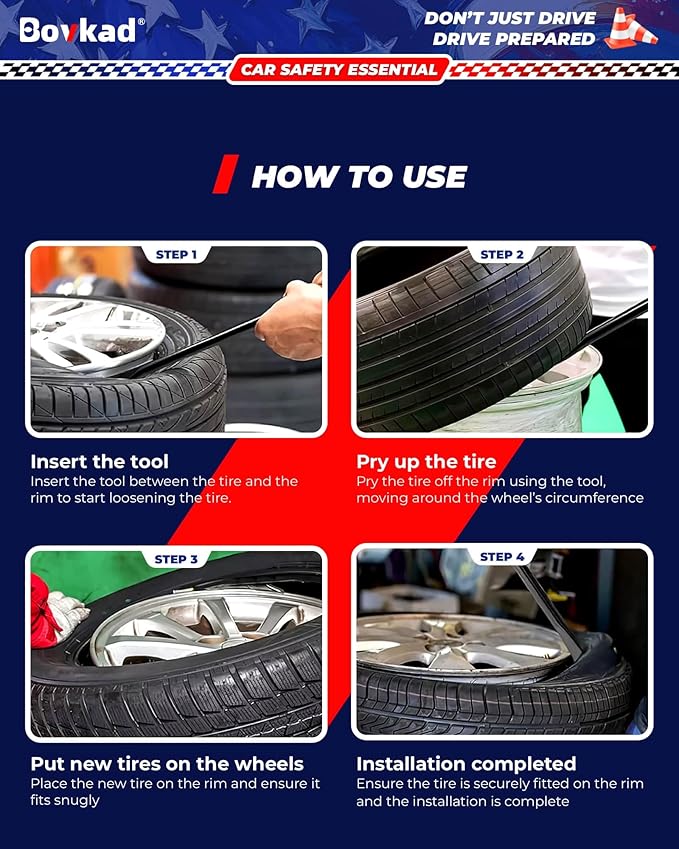 Bovkad®

DON'T JUST DRIVE
DRIVE PREPARED

CAR SAFETY ESSENTIAL

HOW TO USE

STEP 1

Insert the tool
Insert the tool between the tire and the rim to start loosening the tire.

STEP 2

Pry up the tire
Pry the tire off the rim using the tool, moving around the wheel's circumference

STEP 3

Put new tires on the wheels
Place the new tire on the rim and ensure it fits snugly

STEP 4

Installation completed
Ensure the tire is securely fitted on the rim and the installation is complete