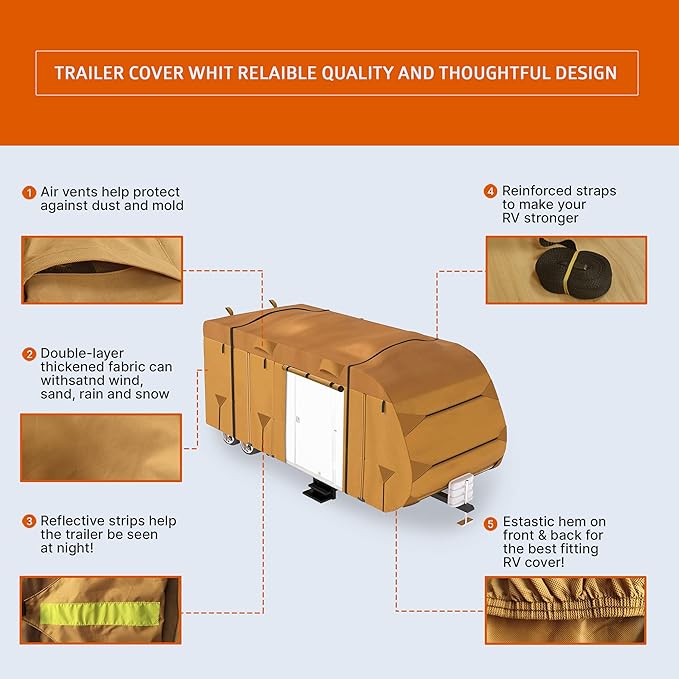 TRAILER COVER WHIT RELAIBLE QUALITY AND THOUGHTFUL DESIGN

1 Air vents help protect against dust and mold

2 Double-layer thickened fabric can withsatnd wind, sand, rain and snow

3 Reflective strips help the trailer be seen at night!

4 Reinforced straps to make your RV stronger

5 Estastic hem on front & back for the best fitting RV cover!