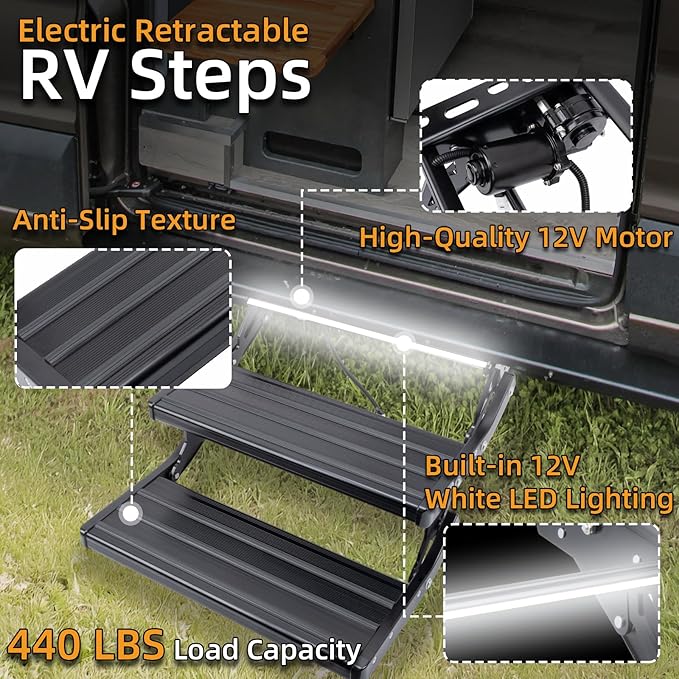 Electric Retractable
RV Steps

Anti-Slip Texture

High-Quality 12V Motor

Built-in 12V
White LED Lighting

440 LBS Load Capacity