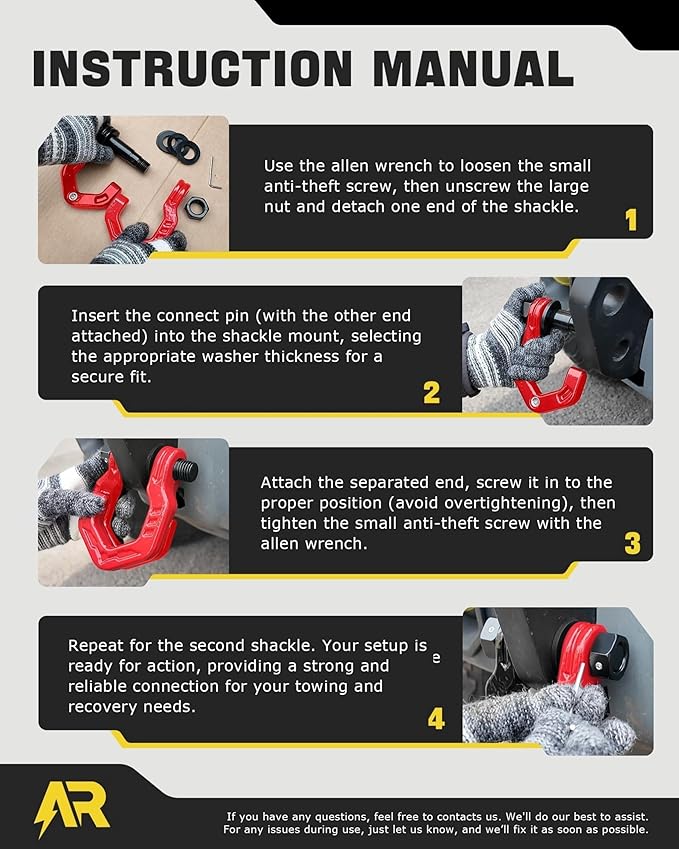 INSTRUCTION MANUAL

Use the allen wrench to loosen the small anti-theft screw, then unscrew the large nut and detach one end of the shackle.

1

Insert the connect pin (with the other end attached) into the shackle mount, selecting the appropriate washer thickness for a secure fit.

2

Attach the separated end, screw it in to the proper position (avoid overtightening), then tighten the small anti-theft screw with the allen wrench.

3

Repeat for the second shackle. Your setup is ready for action, providing a strong and reliable connection for your towing and recovery needs.

e

4

AR

If you have any questions, feel free to contacts us. We'll do our best to assist. For any issues during use, just let us know, and we'll fix it as soon as possible.