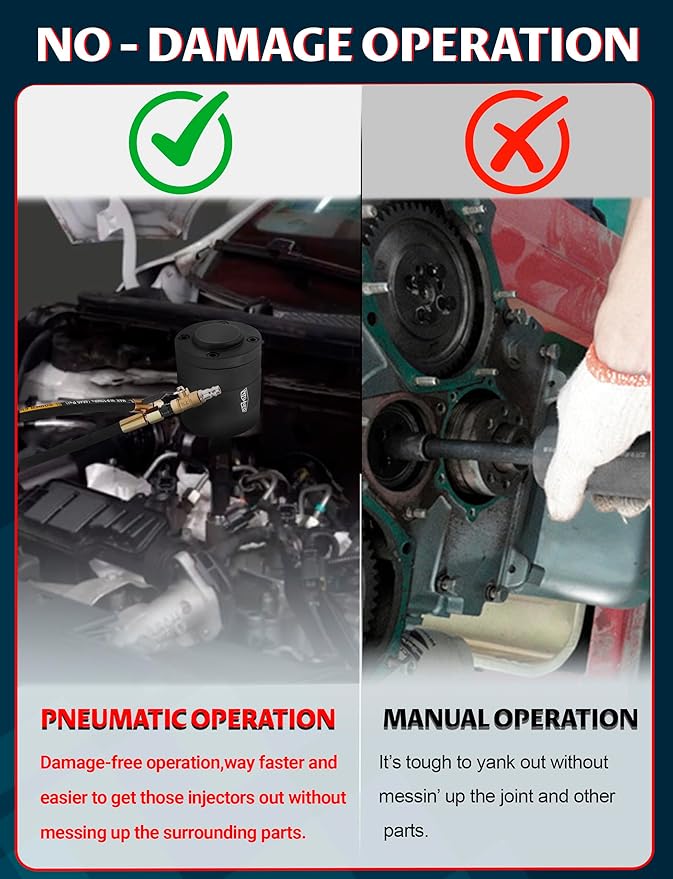 NO - DAMAGE OPERATION

PNEUMATIC OPERATION

Damage-free operation,way faster and easier to get those injectors out without messing up the surrounding parts.

MANUAL OPERATION

It's tough to yank out without messin' up the joint and other parts.