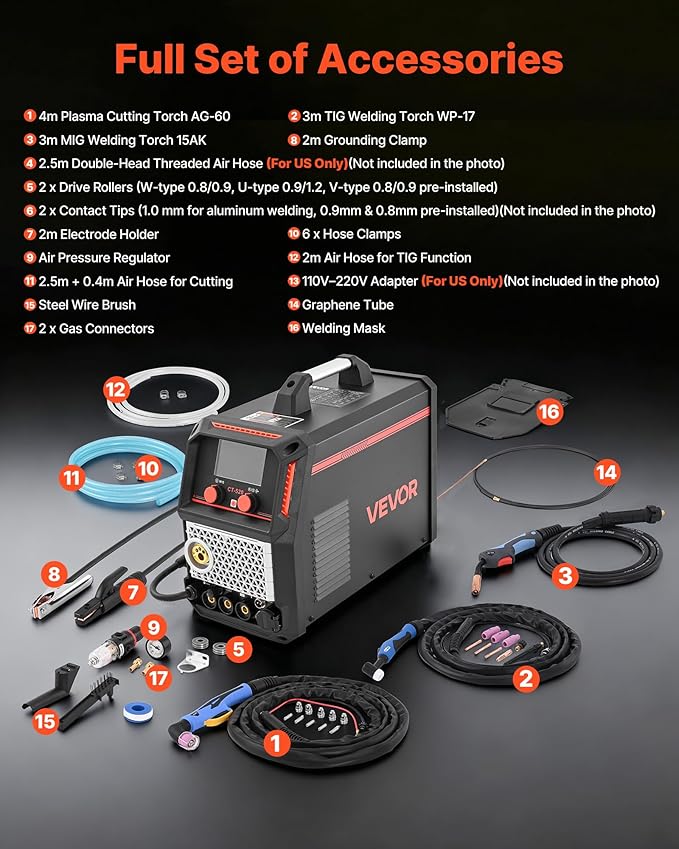 Full Set of Accessories

1 4m Plasma Cutting Torch AG-60
2 3m TIG Welding Torch WP-17
3 3m MIG Welding Torch 15AK
8 2m Grounding Clamp
4 2.5m Double-Head Threaded Air Hose (For US Only)(Not included in the photo)
5 2 x Drive Rollers (W-type 0.8/0.9, U-type 0.9/1.2, V-type 0.8/0.9 pre-installed)
6 2 x Contact Tips (1.0 mm for aluminum welding, 0.9mm & 0.8mm pre-installed)(Not included in the photo)
7 2m Electrode Holder
10 6 x Hose Clamps
9 Air Pressure Regulator
12 2m Air Hose for TIG Function
11 2.5m + 0.4m Air Hose for Cutting
13 110V–220V Adapter (For US Only)(Not included in the photo)
15 Steel Wire Brush
14 Graphene Tube
17 2 x Gas Connectors
16 Welding Mask

12
16
11
10
14
VEVOR
CT-520
8
7
3
9
5
17
2
15
1