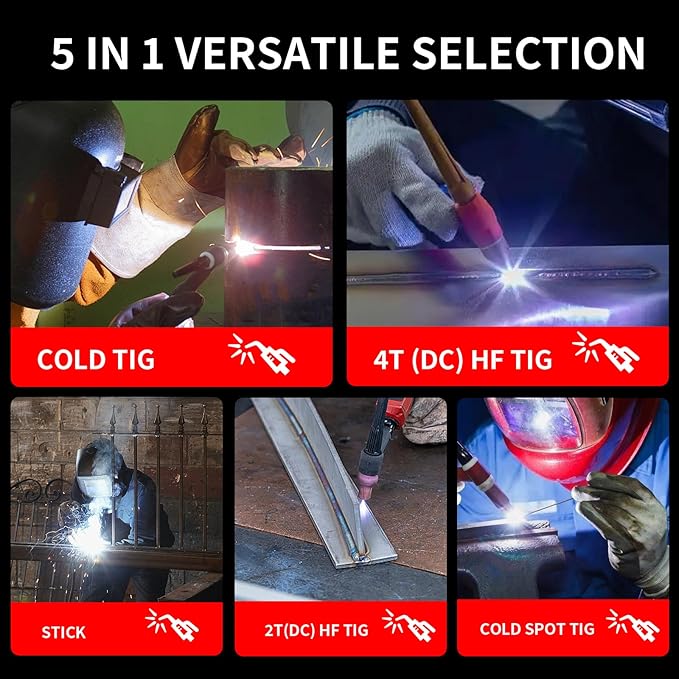 5 IN 1 VERSATILE SELECTION

COLD TIG

4T (DC) HF TIG

STICK

2T(DC) HF TIG

COLD SPOT TIG