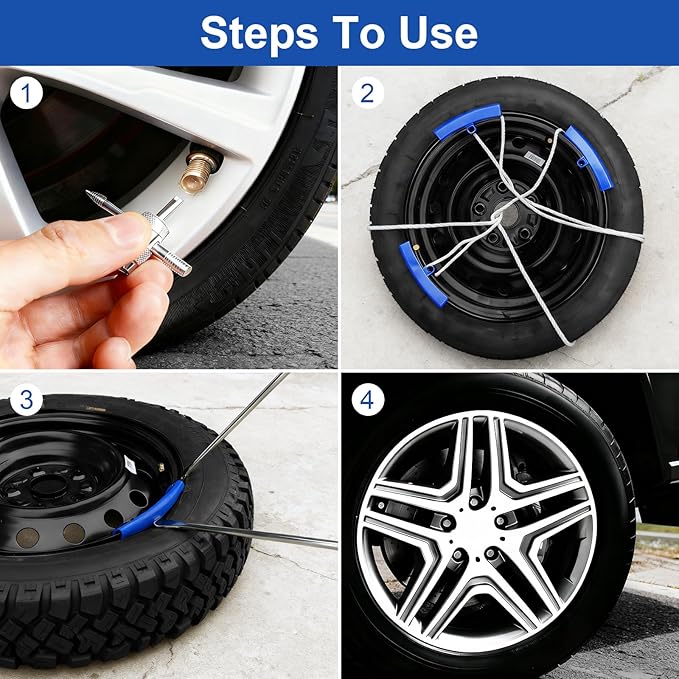 Steps To Use

1

2

3

4