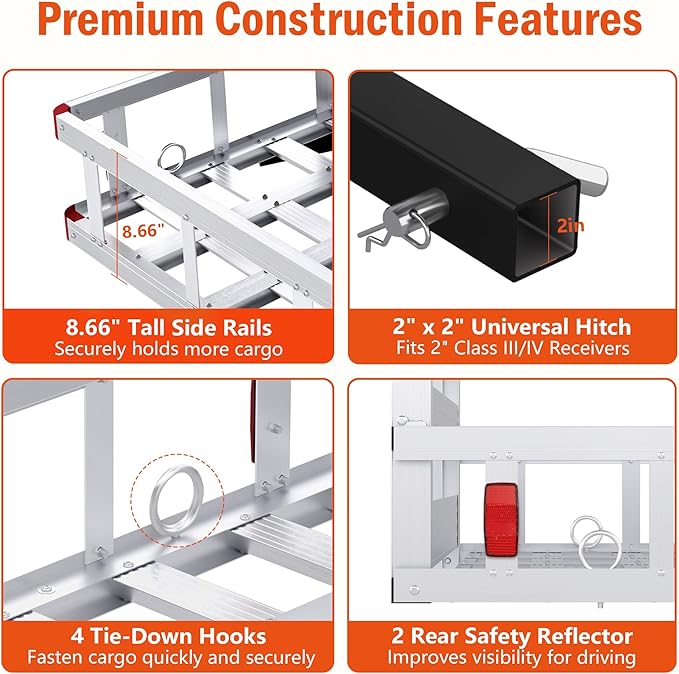 Premium Construction Features

8.66"

8.66" Tall Side Rails
Securely holds more cargo

2in

2" x 2" Universal Hitch
Fits 2" Class III/IV Receivers

4 Tie-Down Hooks
Fasten cargo quickly and securely

2 Rear Safety Reflector
Improves visibility for driving