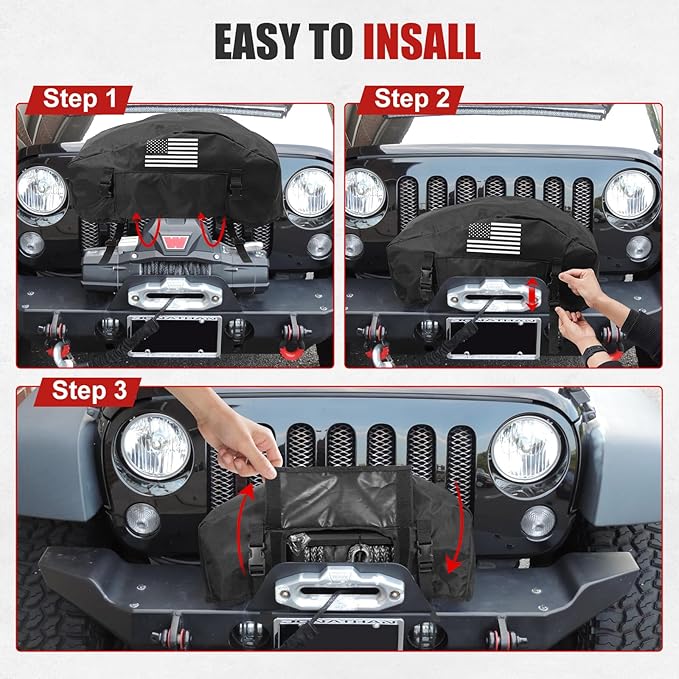 EASY TO INSALL

Step 1

Step 2

Step 3