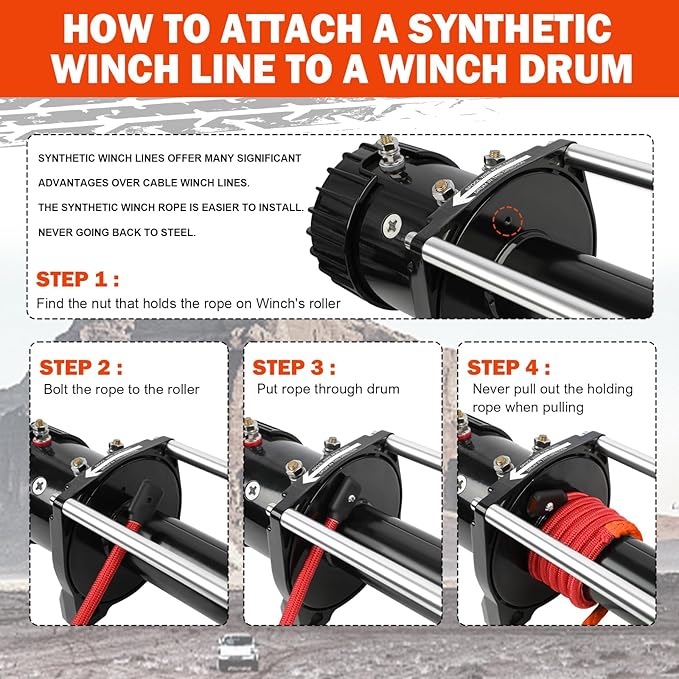 HOW TO ATTACH A SYNTHETIC WINCH LINE TO A WINCH DRUM

SYNTHETIC WINCH LINES OFFER MANY SIGNIFICANT ADVANTAGES OVER CABLE WINCH LINES.

THE SYNTHETIC WINCH ROPE IS EASIER TO INSTALL.

NEVER GOING BACK TO STEEL.

STEP 1 :
Find the nut that holds the rope on Winch's roller

STEP 2 :
Bolt the rope to the roller

STEP 3 :
Put rope through drum

STEP 4 :
Never pull out the holding rope when pulling