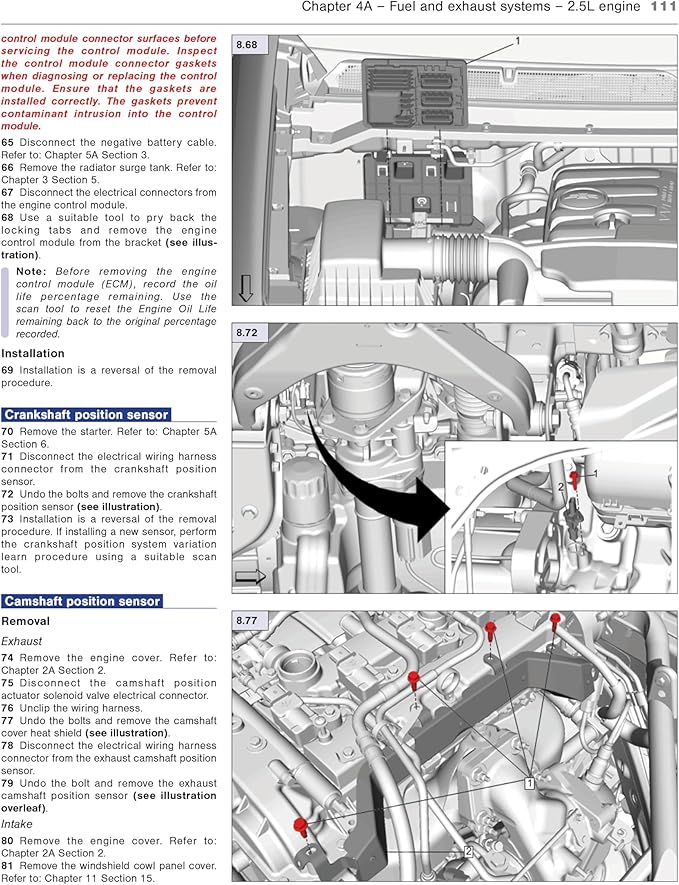 Chapter 4A – Fuel and exhaust systems – 2.5L engine 111

control module connector surfaces before servicing the control module. Inspect the control module connector gaskets when diagnosing or replacing the control module. Ensure that the gaskets are installed correctly. The gaskets prevent contaminant intrusion into the control module.

65 Disconnect the negative battery cable. Refer to: Chapter 5A Section 3.
66 Remove the radiator surge tank. Refer to: Chapter 3 Section 5.
67 Disconnect the electrical connectors from the engine control module.
68 Use a suitable tool to pry back the locking tabs and remove the engine control module from the bracket (see illustration).

Note: Before removing the engine control module (ECM), record the oil life percentage remaining. Use the scan tool to reset the Engine Oil Life remaining back to the original percentage recorded.

Installation
69 Installation is a reversal of the removal procedure.

Crankshaft position sensor
70 Remove the starter. Refer to: Chapter 5A Section 6.
71 Disconnect the electrical wiring harness connector from the crankshaft position sensor.
72 Undo the bolts and remove the crankshaft position sensor (see illustration).
73 Installation is a reversal of the removal procedure. If installing a new sensor, perform the crankshaft position system variation learn procedure using a suitable scan tool.

Camshaft position sensor
Removal
Exhaust
74 Remove the engine cover. Refer to: Chapter 2A Section 2.
75 Disconnect the camshaft position actuator solenoid valve electrical connector.
76 Unclip the wiring harness.
77 Undo the bolts and remove the camshaft cover heat shield (see illustration).
78 Disconnect the electrical wiring harness connector from the exhaust camshaft position sensor.
79 Undo the bolt and remove the exhaust camshaft position sensor (see illustration overleaf).
Intake
80 Remove the engine cover. Refer to: Chapter 2A Section 2.
81 Remove the windshield cowl panel cover. Refer to: Chapter 11 Section 15.

8.68
1

8.72
1
2

8.77
1
2