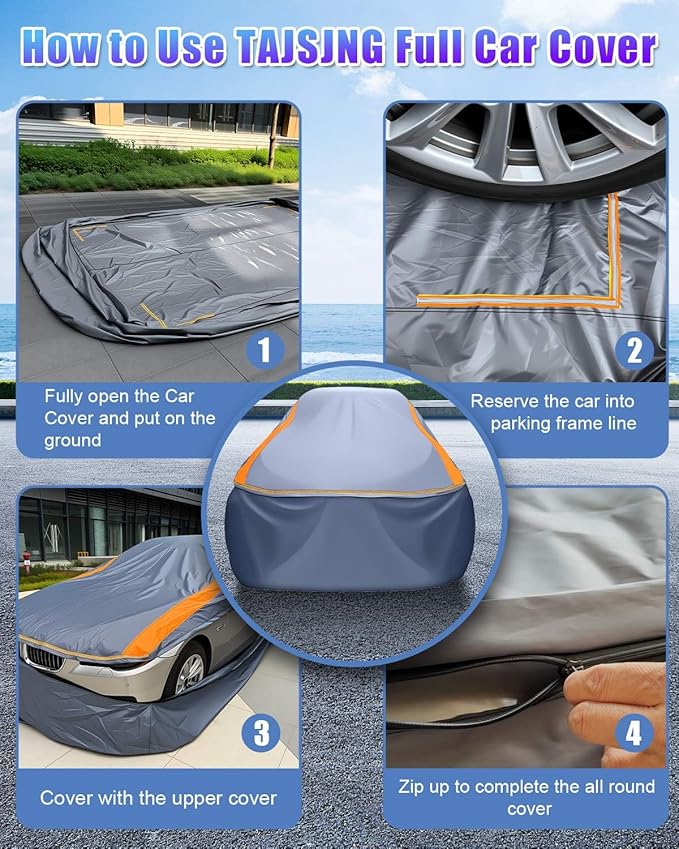 How to Use TAJSJNG Full Car Cover

1

Fully open the Car Cover and put on the ground

2

Reserve the car into parking frame line

3

Cover with the upper cover

4

Zip up to complete the all round cover