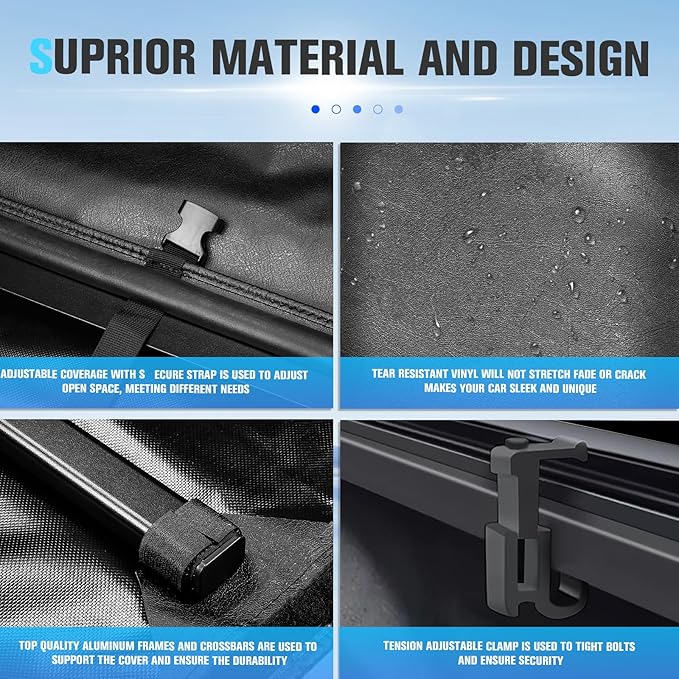 SUPRIOR MATERIAL AND DESIGN

ADJUSTABLE COVERAGE WITH S ECURE STRAP IS USED TO ADJUST OPEN SPACE, MEETING DIFFERENT NEEDS

TEAR RESISTANT VINYL WILL NOT STRETCH FADE OR CRACK MAKES YOUR CAR SLEEK AND UNIQUE

TOP QUALITY ALUMINUM FRAMES AND CROSSBARS ARE USED TO SUPPORT THE COVER AND ENSURE THE DURABILITY

TENSION ADJUSTABLE CLAMP IS USED TO TIGHT BOLTS AND ENSURE SECURITY