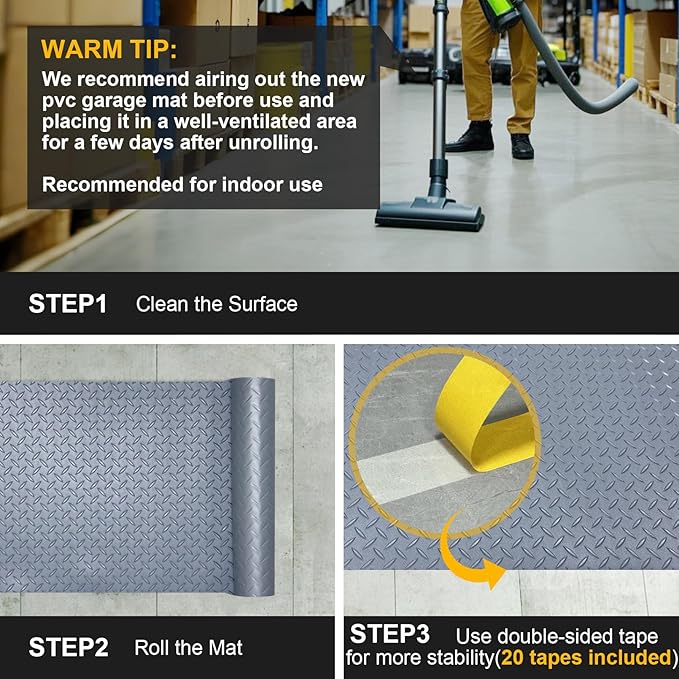 WARM TIP:
We recommend airing out the new pvc garage mat before use and placing it in a well-ventilated area for a few days after unrolling.

Recommended for indoor use

STEP1 Clean the Surface

STEP2 Roll the Mat

STEP3 Use double-sided tape for more stability(20 tapes included)