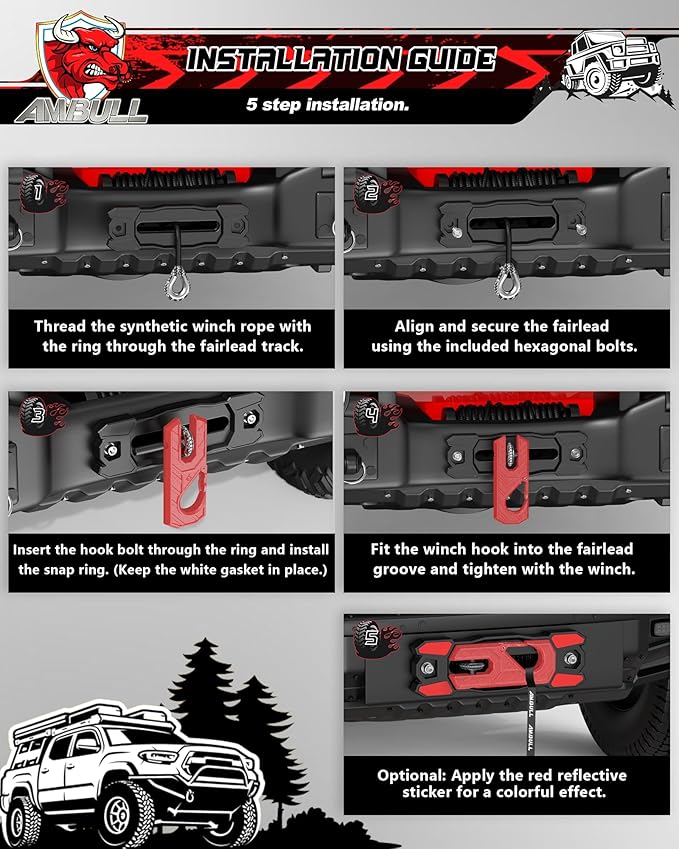 AMBULL

INSTALLATION GUIDE

5 step installation.

1

Thread the synthetic winch rope with the ring through the fairlead track.

2

Align and secure the fairlead using the included hexagonal bolts.

3

Insert the hook bolt through the ring and install the snap ring. (Keep the white gasket in place.)

4

Fit the winch hook into the fairlead groove and tighten with the winch.

5

AMBULL

Optional: Apply the red reflective sticker for a colorful effect.