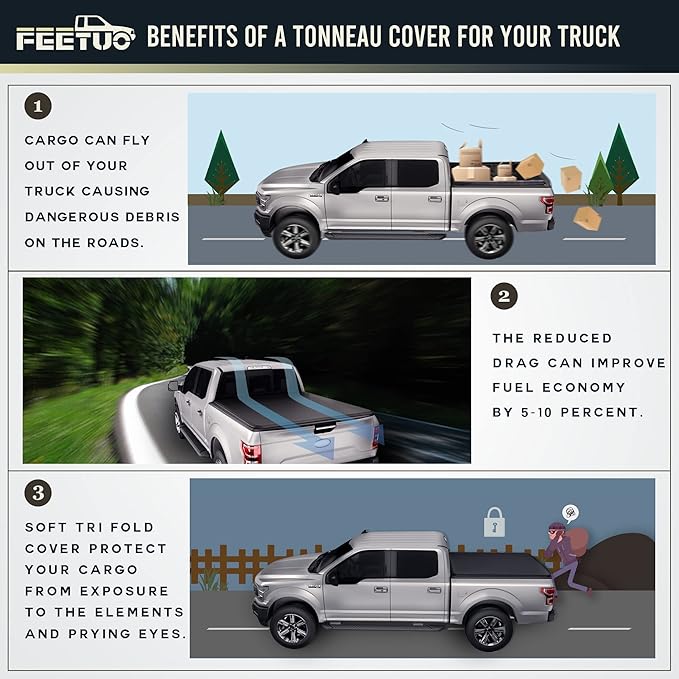 FEETUO BENEFITS OF A TONNEAU COVER FOR YOUR TRUCK

1

CARGO CAN FLY OUT OF YOUR TRUCK CAUSING DANGEROUS DEBRIS ON THE ROADS.

2

THE REDUCED DRAG CAN IMPROVE FUEL ECONOMY BY 5-10 PERCENT.

3

SOFT TRI FOLD COVER PROTECT YOUR CARGO FROM EXPOSURE TO THE ELEMENTS AND PRYING EYES.