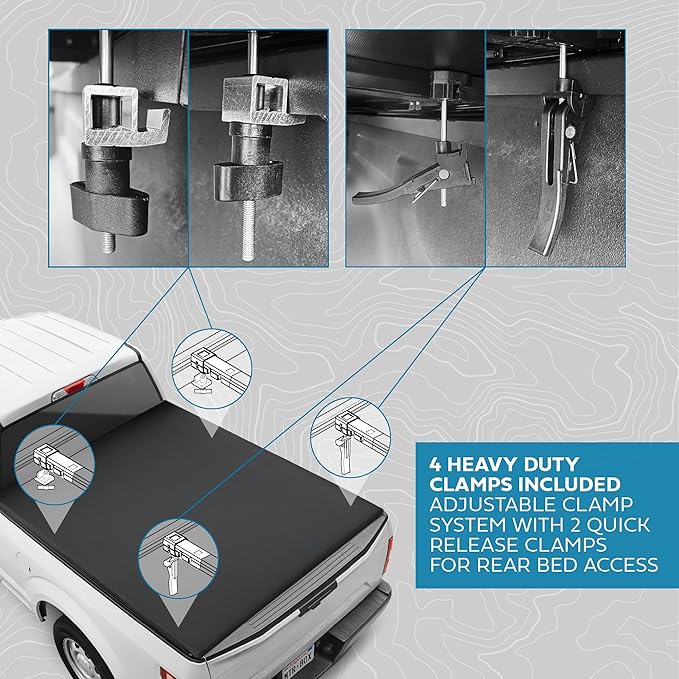 4 HEAVY DUTY CLAMPS INCLUDED
ADJUSTABLE CLAMP SYSTEM WITH 2 QUICK RELEASE CLAMPS FOR REAR BED ACCESS

MTR BOX