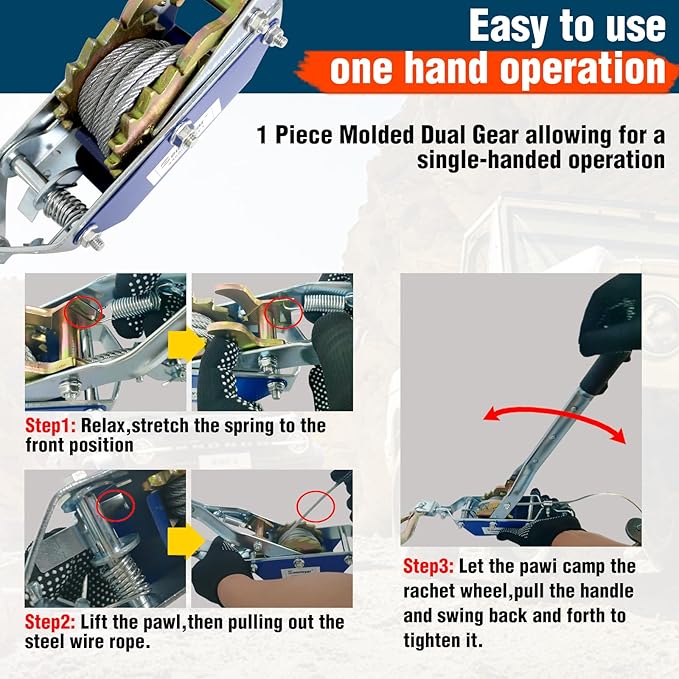 Easy to use
one hand operation

1 Piece Molded Dual Gear allowing for a single-handed operation

Step1: Relax,stretch the spring to the front position

Step2: Lift the pawl,then pulling out the steel wire rope.

Step3: Let the pawi camp the rachet wheel,pull the handle and swing back and forth to tighten it.