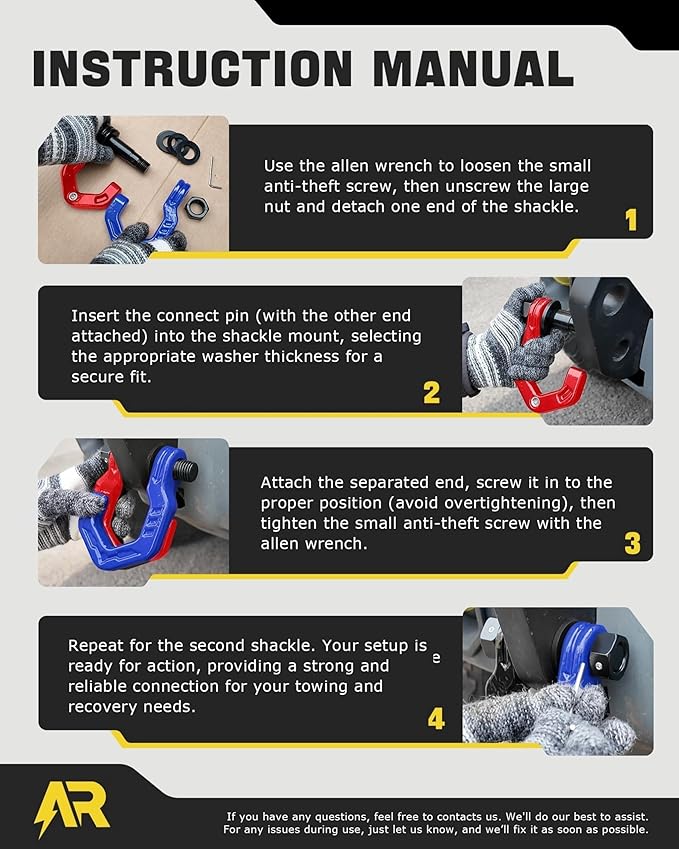 INSTRUCTION MANUAL

Use the allen wrench to loosen the small anti-theft screw, then unscrew the large nut and detach one end of the shackle.

1

Insert the connect pin (with the other end attached) into the shackle mount, selecting the appropriate washer thickness for a secure fit.

2

Attach the separated end, screw it in to the proper position (avoid overtightening), then tighten the small anti-theft screw with the allen wrench.

3

Repeat for the second shackle. Your setup is ready for action, providing a strong and reliable connection for your towing and recovery needs.

e

4

AR

If you have any questions, feel free to contacts us. We'll do our best to assist. For any issues during use, just let us know, and we'll fix it as soon as possible.