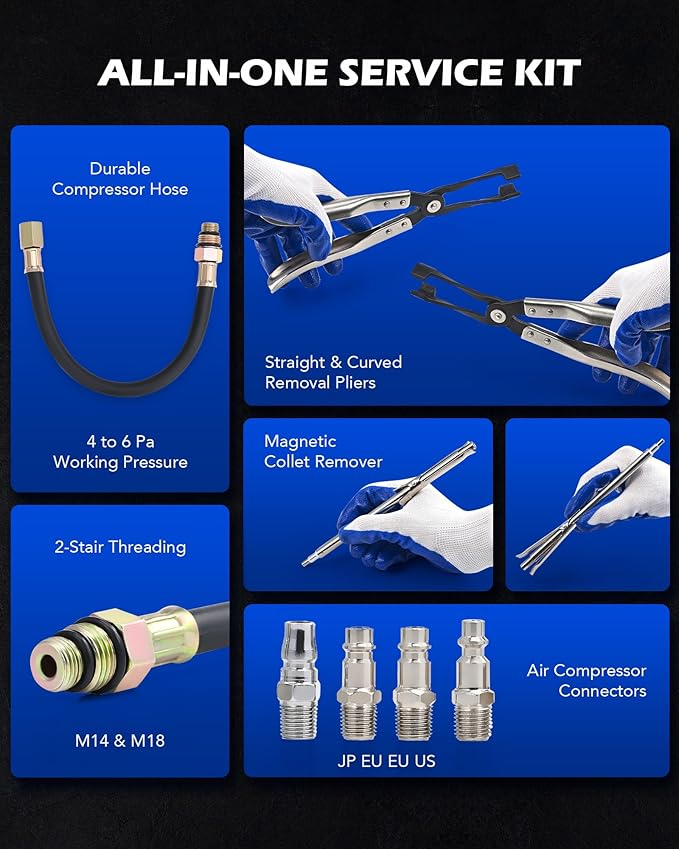 ALL-IN-ONE SERVICE KIT

Durable Compressor Hose

4 to 6 Pa
Working Pressure

Straight & Curved
Removal Pliers

Magnetic
Collet Remover

2-Stair Threading

M14 & M18

Air Compressor
Connectors

JP EU EU US