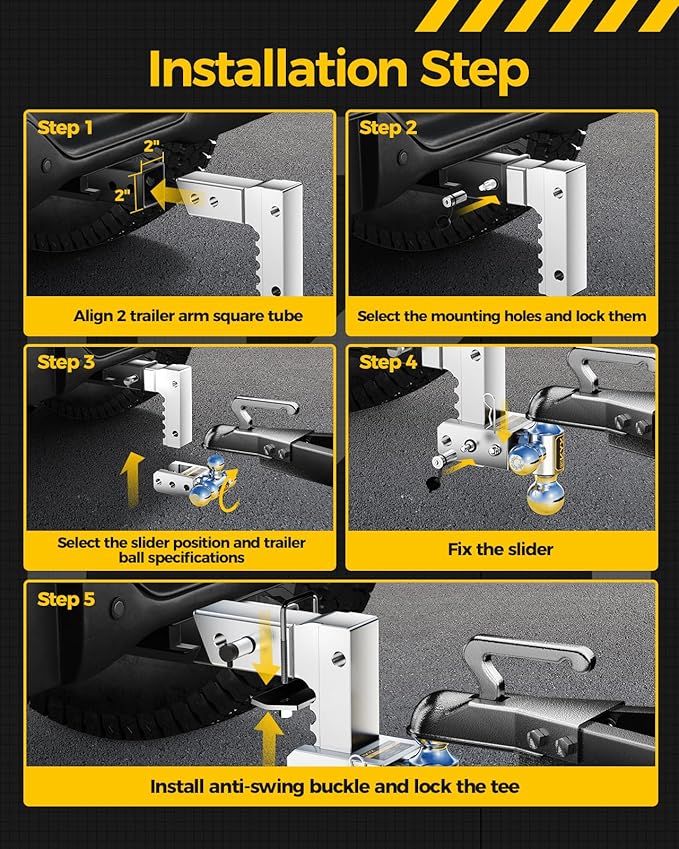 Installation Step

Step 1

2"

2"

Align 2 trailer arm square tube

Step 2

Select the mounting holes and lock them

Step 3

Select the slider position and trailer ball specifications

Step 4

Fix the slider

Step 5

Install anti-swing buckle and lock the tee