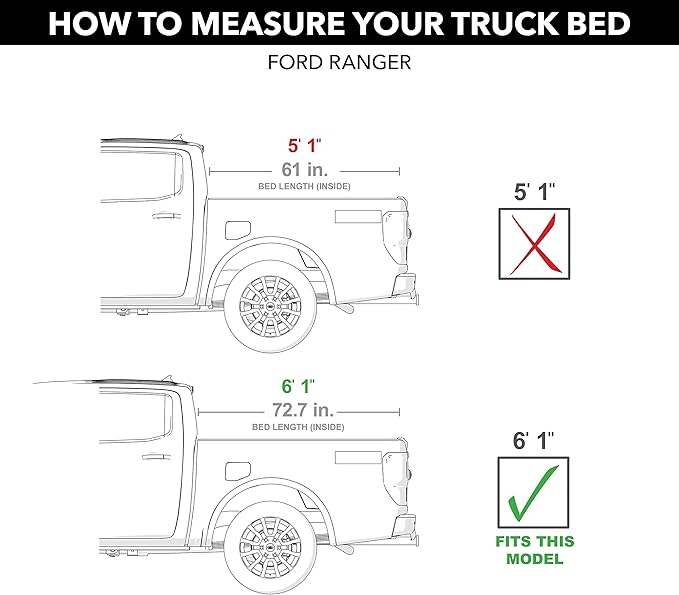 HOW TO MEASURE YOUR TRUCK BED

FORD RANGER

5' 1"
61 in.
BED LENGTH (INSIDE)

5' 1"

6' 1"
72.7 in.
BED LENGTH (INSIDE)

6' 1"

FITS THIS MODEL