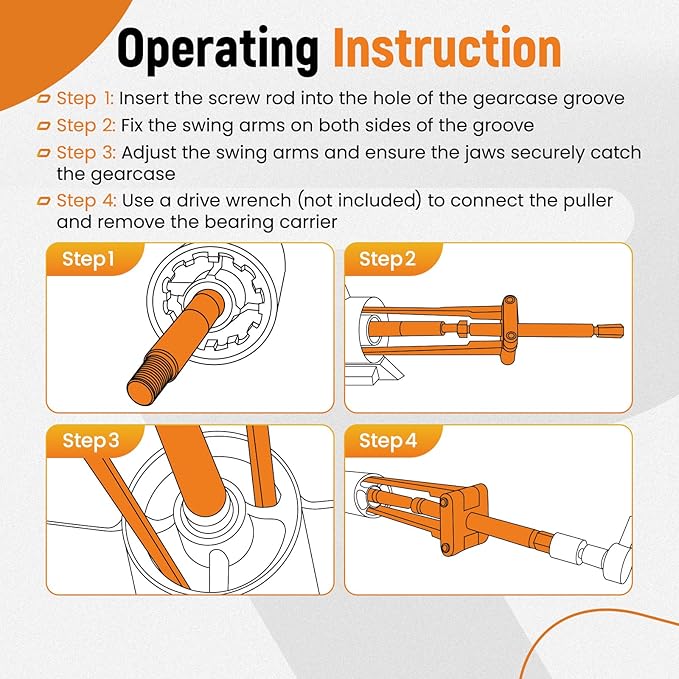 Operating Instruction

Step 1: Insert the screw rod into the hole of the gearcase groove

Step 2: Fix the swing arms on both sides of the groove

Step 3: Adjust the swing arms and ensure the jaws securely catch the gearcase

Step 4: Use a drive wrench (not included) to connect the puller and remove the bearing carrier

Step1

Step2

Step3

Step4