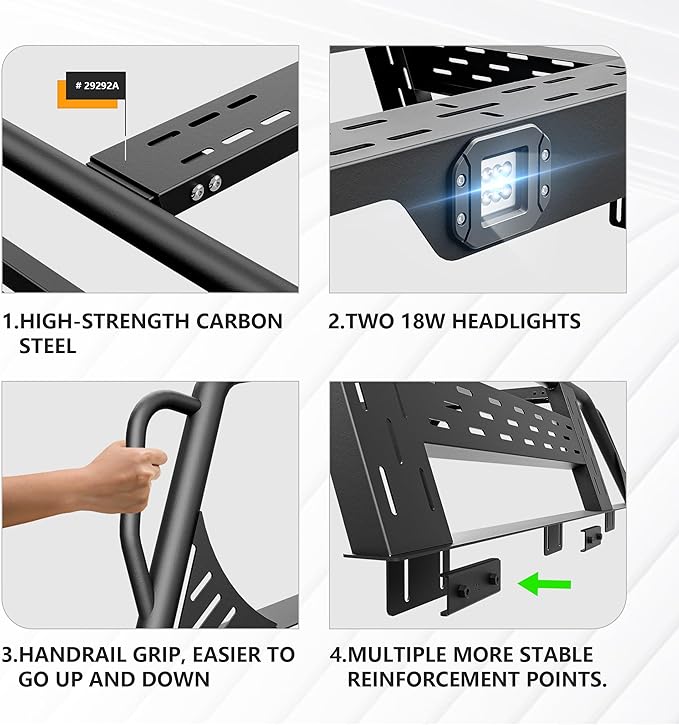 # 29292A

1.HIGH-STRENGTH CARBON STEEL

2.TWO 18W HEADLIGHTS

3.HANDRAIL GRIP, EASIER TO GO UP AND DOWN

4.MULTIPLE MORE STABLE REINFORCEMENT POINTS.