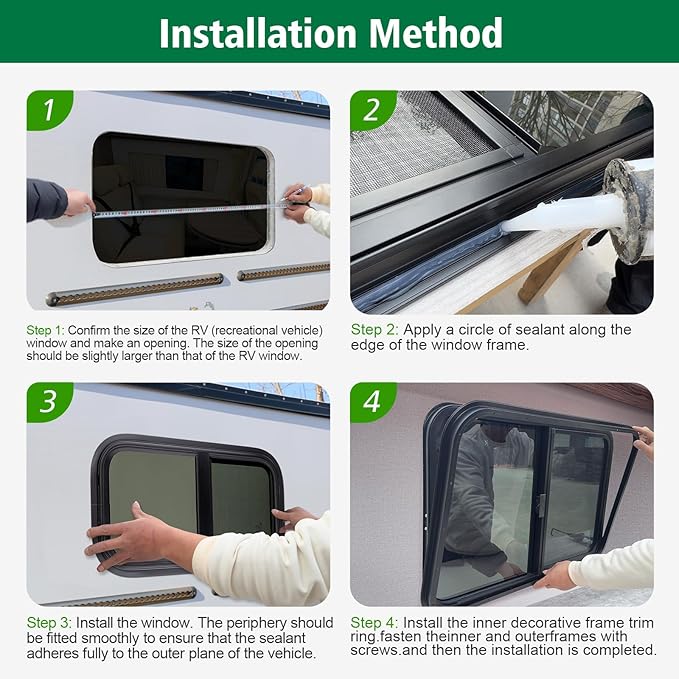 Installation Method

1

Step 1: Confirm the size of the RV (recreational vehicle) window and make an opening. The size of the opening should be slightly larger than that of the RV window.

2

Step 2: Apply a circle of sealant along the edge of the window frame.

3

Step 3: Install the window. The periphery should be fitted smoothly to ensure that the sealant adheres fully to the outer plane of the vehicle.

4

Step 4: Install the inner decorative frame trim ring.fasten theinner and outerframes with screws.and then the installation is completed.