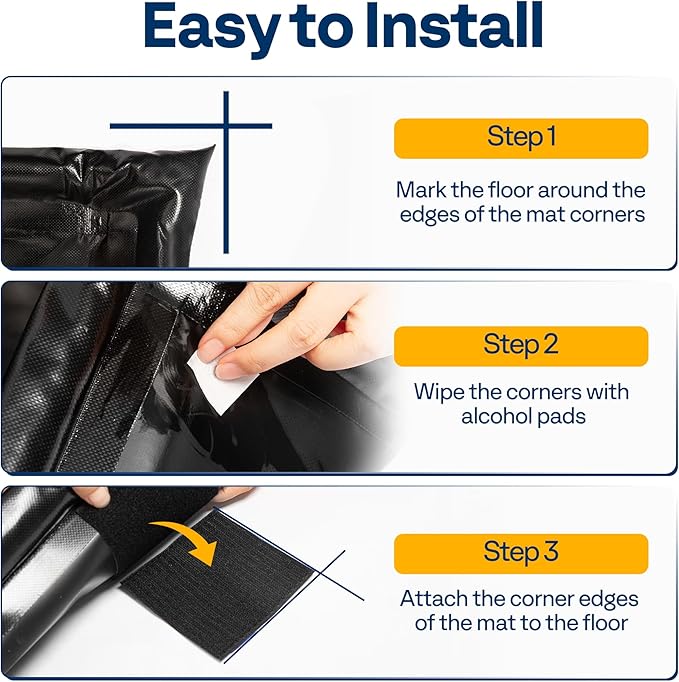 Easy to Install

Step 1

Mark the floor around the edges of the mat corners

Step 2

Wipe the corners with alcohol pads

Step 3

Attach the corner edges of the mat to the floor