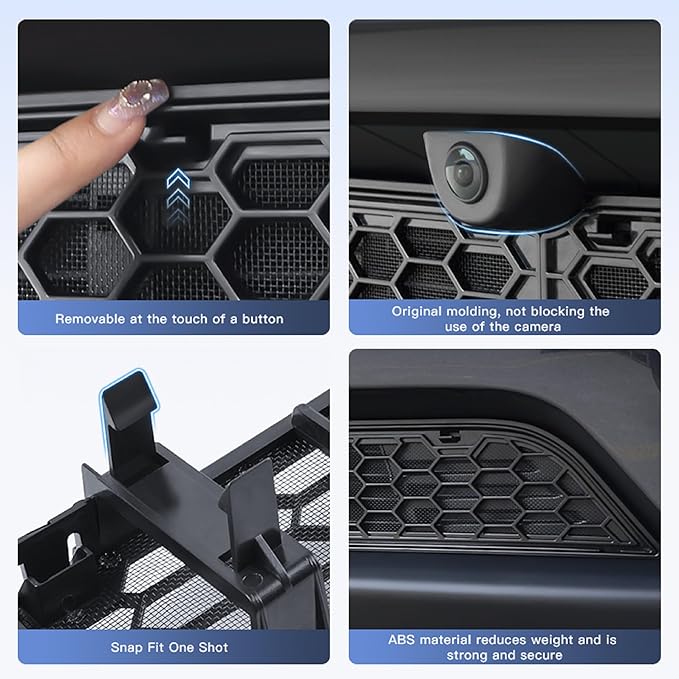 Removable at the touch of a button

Original molding, not blocking the use of the camera

Snap Fit One Shot

ABS material reduces weight and is strong and secure