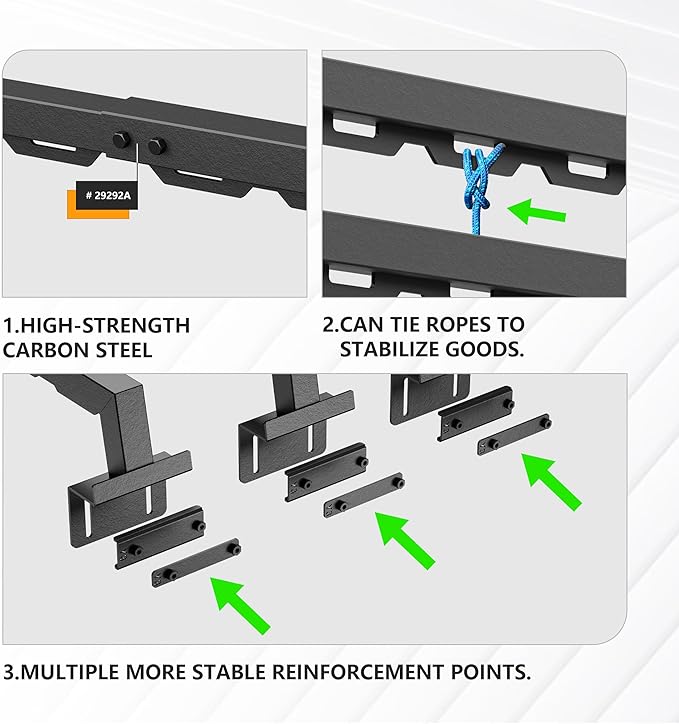 # 29292A

1.HIGH-STRENGTH CARBON STEEL

2.CAN TIE ROPES TO STABILIZE GOODS.

3.MULTIPLE MORE STABLE REINFORCEMENT POINTS.