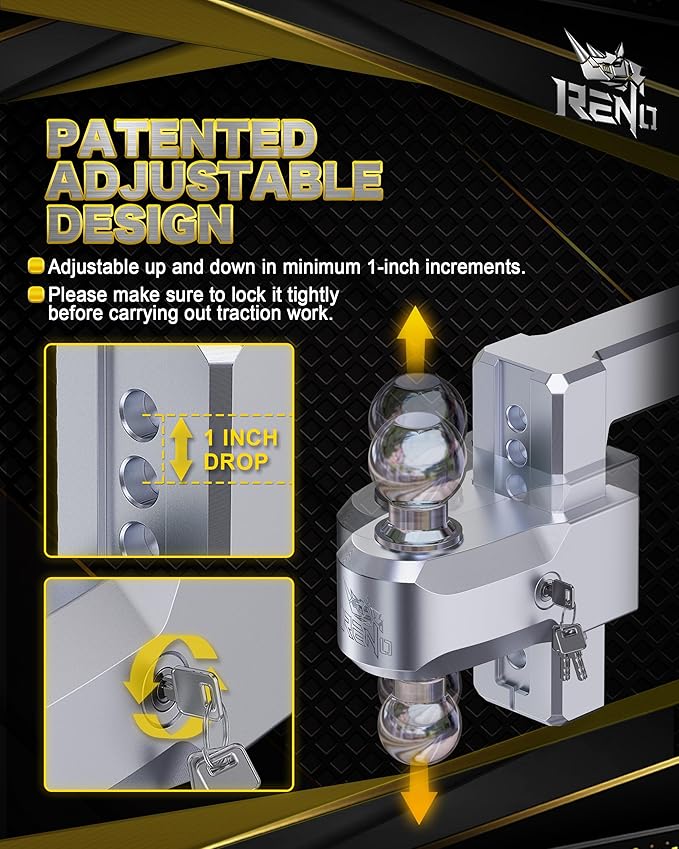 RENO

PATENTED ADJUSTABLE DESIGN

Adjustable up and down in minimum 1-inch increments.

Please make sure to lock it tightly before carrying out traction work.

1 INCH DROP

RENO