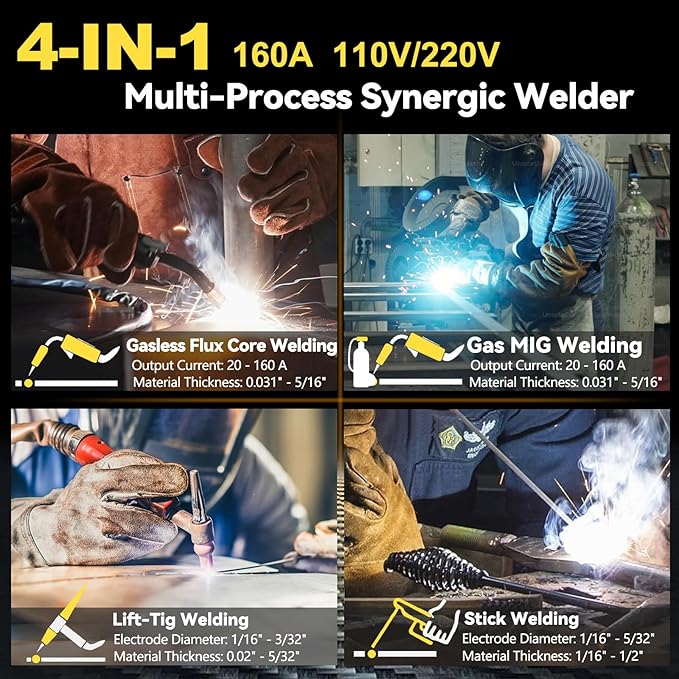 4-IN-1 160A 110V/220V
Multi-Process Synergic Welder

Gasless Flux Core Welding
Output Current: 20 - 160 A
Material Thickness: 0.031" - 5/16"

Gas MIG Welding
Output Current: 20 - 160 A
Material Thickness: 0.031" - 5/16"

Lift-Tig Welding
Electrode Diameter: 1/16" - 3/32"
Material Thickness: 0.02" - 5/32"

Stick Welding
Electrode Diameter: 1/16" - 5/32"
Material Thickness: 1/16" - 1/2"