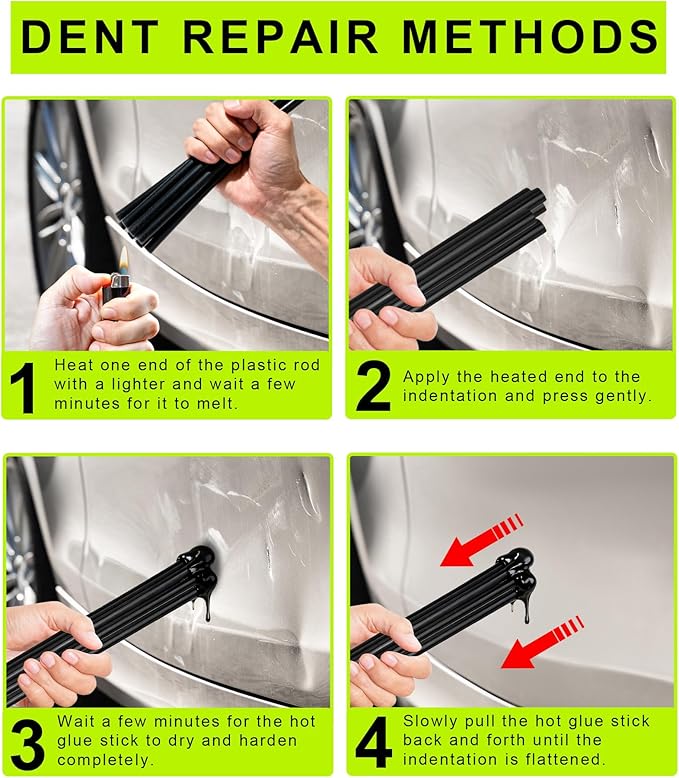 DENT REPAIR METHODS

1 Heat one end of the plastic rod with a lighter and wait a few minutes for it to melt.

2 Apply the heated end to the indentation and press gently.

3 Wait a few minutes for the hot glue stick to dry and harden completely.

4 Slowly pull the hot glue stick back and forth until the indentation is flattened.