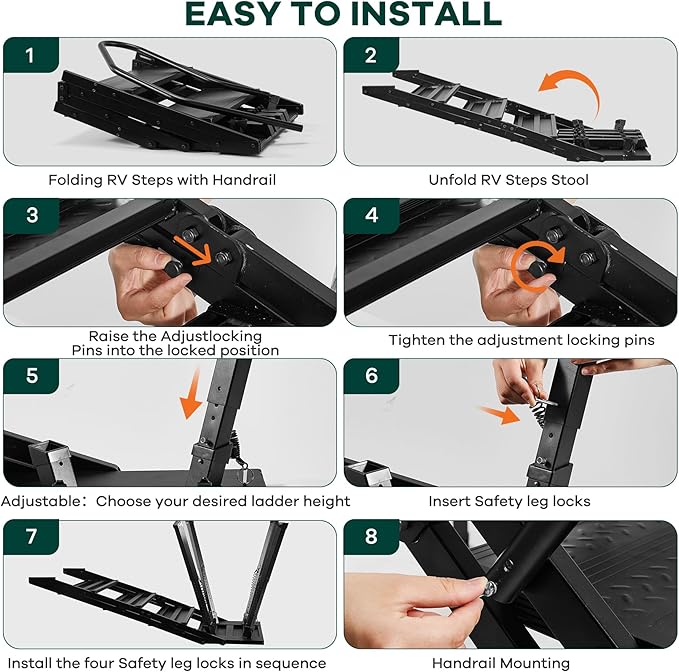 EASY TO INSTALL

1

Folding RV Steps with Handrail

2

Unfold RV Steps Stool

3

Raise the Adjustlocking Pins into the locked position

4

Tighten the adjustment locking pins

5

Adjustable：Choose your desired ladder height

6

Insert Safety leg locks

7

Install the four Safety leg locks in sequence

8

Handrail Mounting