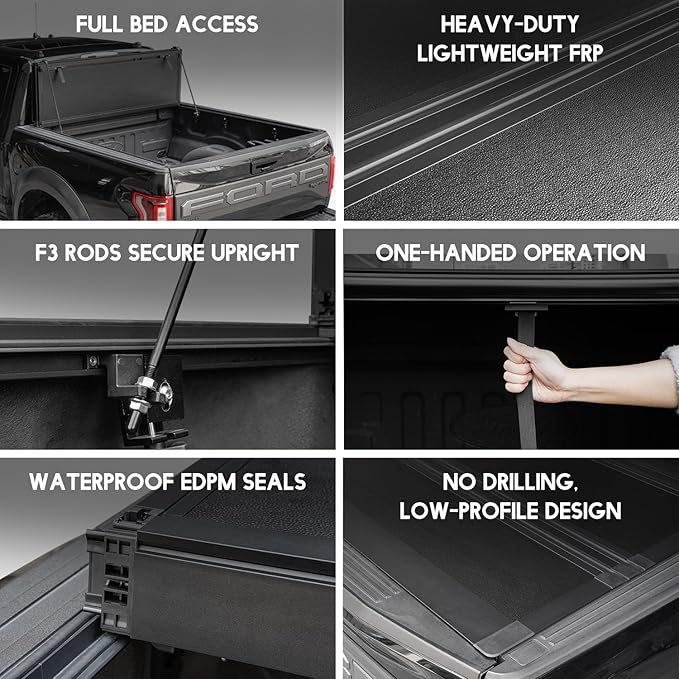 FULL BED ACCESS

FORD

HEAVY-DUTY
LIGHTWEIGHT FRP

F3 RODS SECURE UPRIGHT

ONE-HANDED OPERATION

WATERPROOF EDPM SEALS

NO DRILLING,
LOW-PROFILE DESIGN