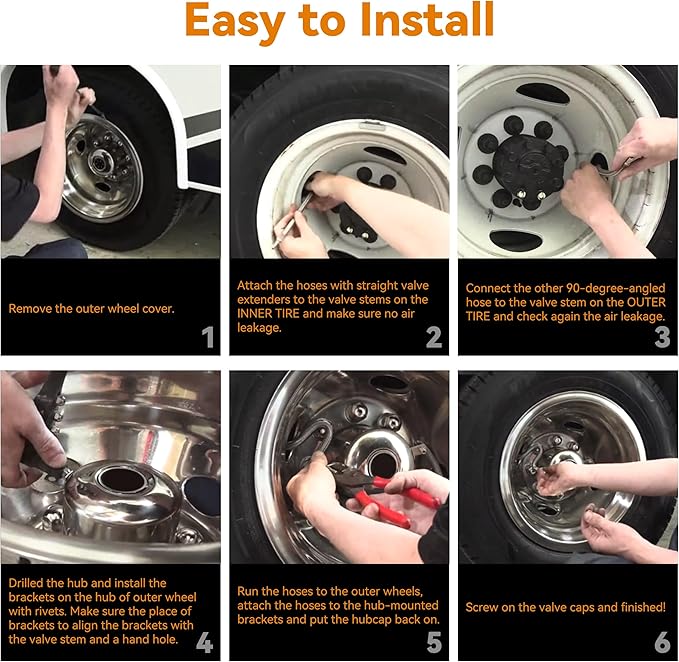 Easy to Install

Remove the outer wheel cover.

1

Attach the hoses with straight valve extenders to the valve stems on the INNER TIRE and make sure no air leakage.

2

Connect the other 90-degree-angled hose to the valve stem on the OUTER TIRE and check again the air leakage.

3

Drilled the hub and install the brackets on the hub of outer wheel with rivets. Make sure the place of brackets to align the brackets with the valve stem and a hand hole.

4

Run the hoses to the outer wheels, attach the hoses to the hub-mounted brackets and put the hubcap back on.

5

Screw on the valve caps and finished!

6