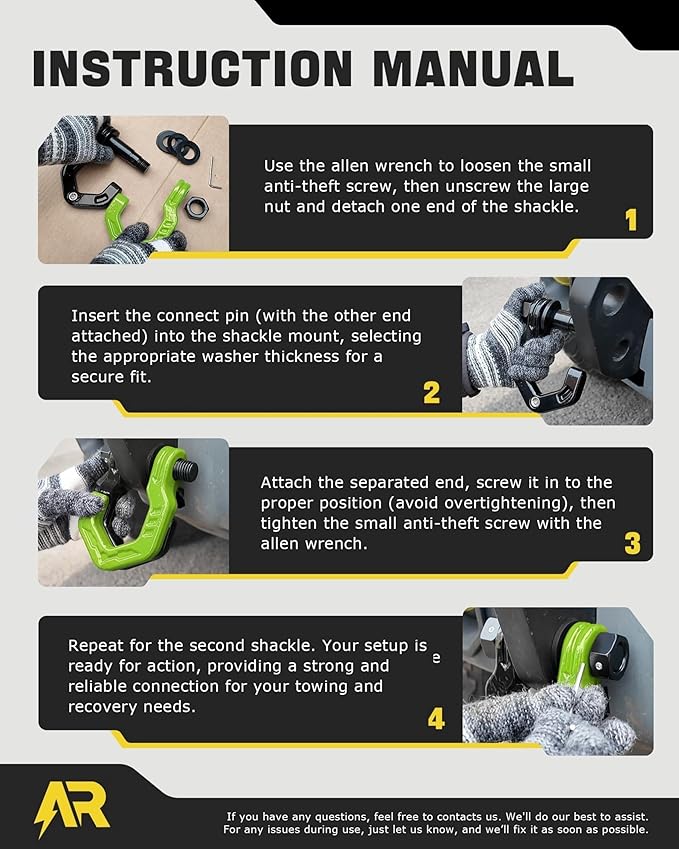 INSTRUCTION MANUAL

Use the allen wrench to loosen the small anti-theft screw, then unscrew the large nut and detach one end of the shackle.

1

Insert the connect pin (with the other end attached) into the shackle mount, selecting the appropriate washer thickness for a secure fit.

2

Attach the separated end, screw it in to the proper position (avoid overtightening), then tighten the small anti-theft screw with the allen wrench.

3

Repeat for the second shackle. Your setup is ready for action, providing a strong and reliable connection for your towing and recovery needs.

e

4

AR

If you have any questions, feel free to contacts us. We'll do our best to assist. For any issues during use, just let us know, and we'll fix it as soon as possible.