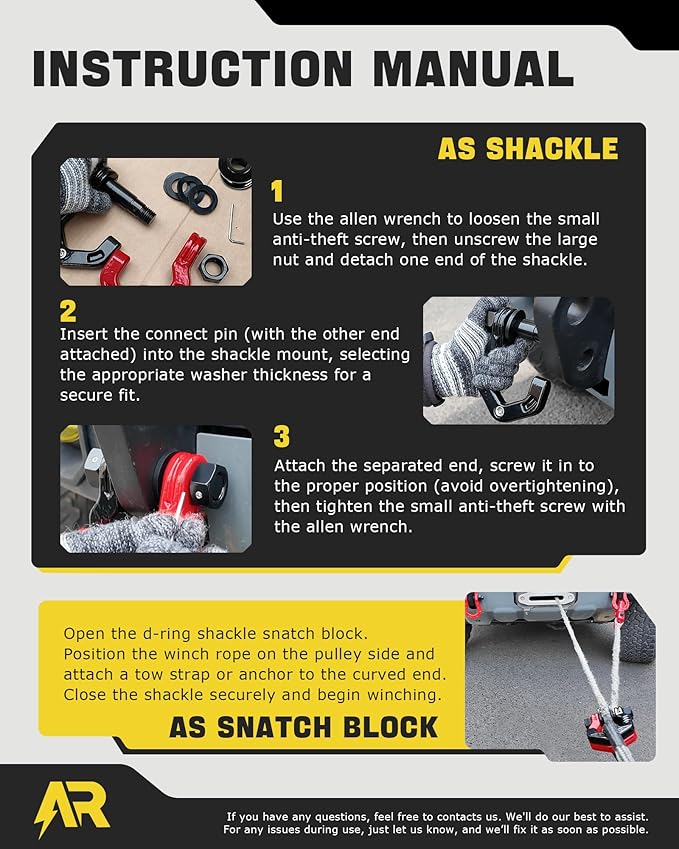 INSTRUCTION MANUAL

AS SHACKLE

1
Use the allen wrench to loosen the small anti-theft screw, then unscrew the large nut and detach one end of the shackle.

2
Insert the connect pin (with the other end attached) into the shackle mount, selecting the appropriate washer thickness for a secure fit.

3
Attach the separated end, screw it in to the proper position (avoid overtightening), then tighten the small anti-theft screw with the allen wrench.

Open the d-ring shackle snatch block.
Position the winch rope on the pulley side and attach a tow strap or anchor to the curved end.
Close the shackle securely and begin winching.

AS SNATCH BLOCK

AR

If you have any questions, feel free to contacts us. We'll do our best to assist.
For any issues during use, just let us know, and we'll fix it as soon as possible.