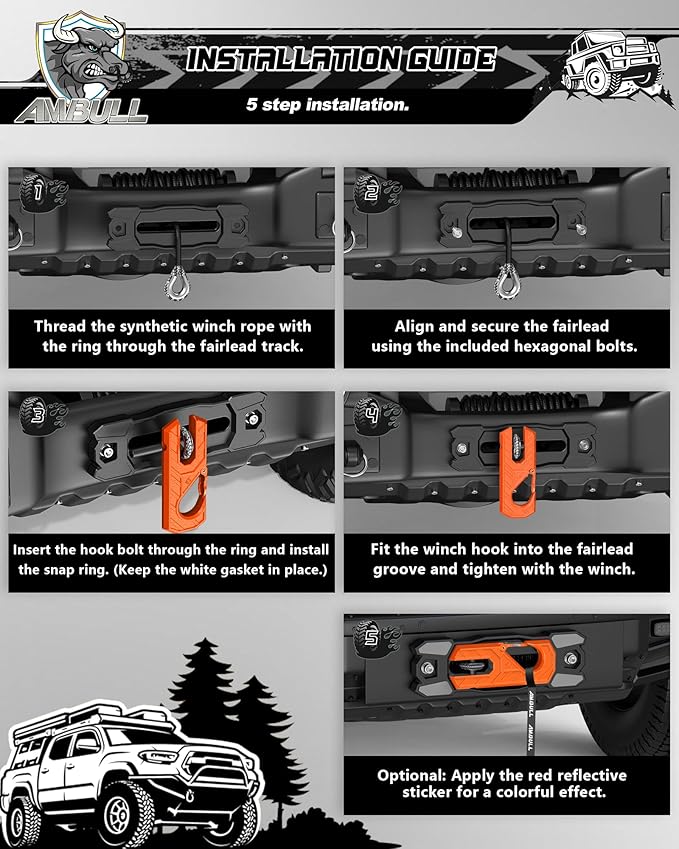 AMBULL

INSTALLATION GUIDE

5 step installation.

1

Thread the synthetic winch rope with the ring through the fairlead track.

2

Align and secure the fairlead using the included hexagonal bolts.

3

Insert the hook bolt through the ring and install the snap ring. (Keep the white gasket in place.)

4

Fit the winch hook into the fairlead groove and tighten with the winch.

5

AMBULL

Optional: Apply the red reflective sticker for a colorful effect.