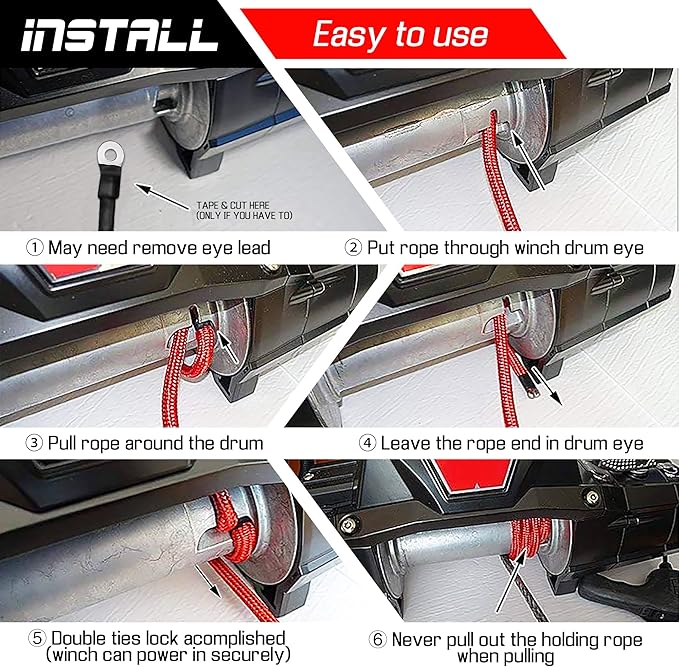 INSTALL

Easy to use

TAPE & CUT HERE
(ONLY IF YOU HAVE TO)

① May need remove eye lead

② Put rope through winch drum eye

③ Pull rope around the drum

④ Leave the rope end in drum eye

⑤ Double ties lock acomplished
(winch can power in securely)

⑥ Never pull out the holding rope
when pulling