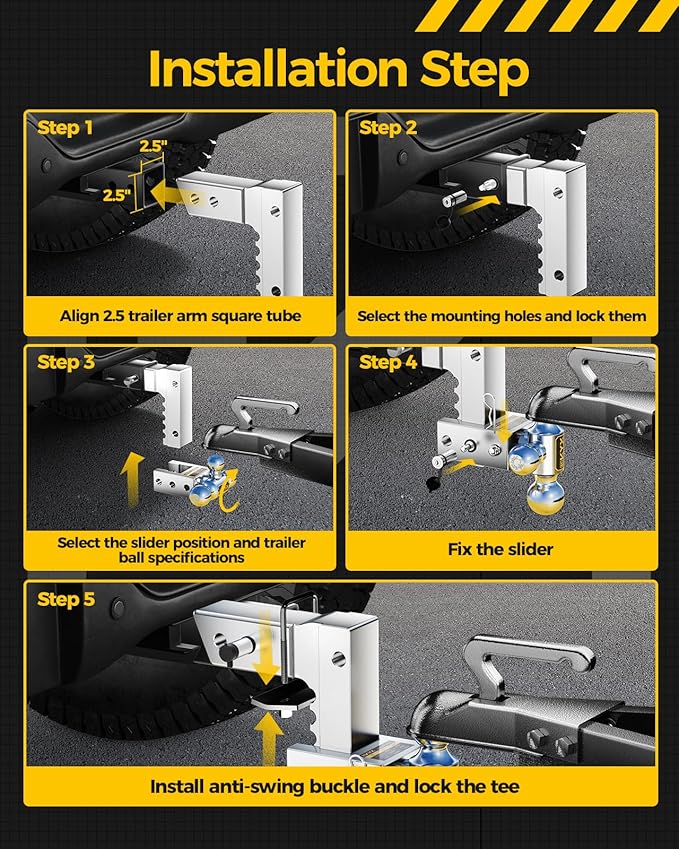 Installation Step

Step 1
2.5"
2.5"
Align 2.5 trailer arm square tube

Step 2
Select the mounting holes and lock them

Step 3
Select the slider position and trailer ball specifications

Step 4
Fix the slider

Step 5
Install anti-swing buckle and lock the tee