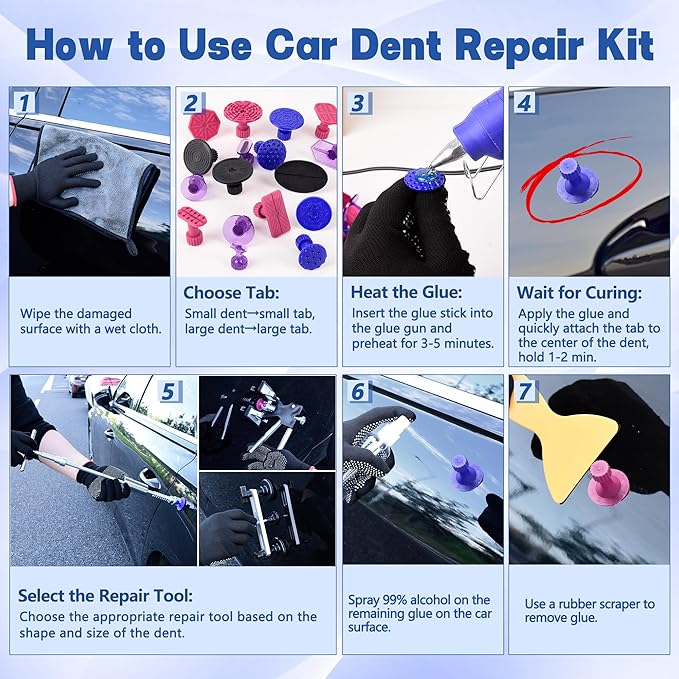 How to Use Car Dent Repair Kit

1

Wipe the damaged surface with a wet cloth.

2

Choose Tab:
Small dent→small tab, large dent→large tab.

3

Heat the Glue:
Insert the glue stick into the glue gun and preheat for 3-5 minutes.

4

Wait for Curing:
Apply the glue and quickly attach the tab to the center of the dent, hold 1-2 min.

5

Select the Repair Tool:
Choose the appropriate repair tool based on the shape and size of the dent.

6

Spray 99% alcohol on the remaining glue on the car surface.

7

Use a rubber scraper to remove glue.