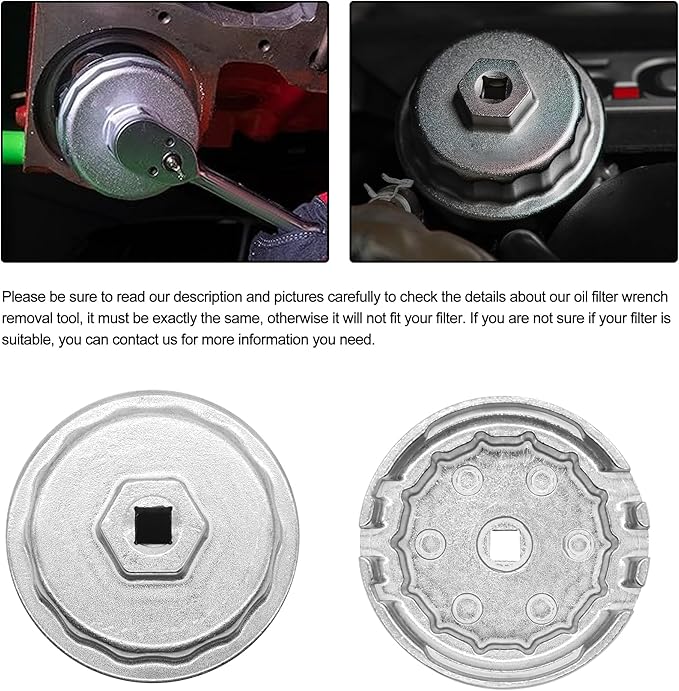 Please be sure to read our description and pictures carefully to check the details about our oil filter wrench removal tool, it must be exactly the same, otherwise it will not fit your filter. If you are not sure if your filter is suitable, you can contact us for more information you need.