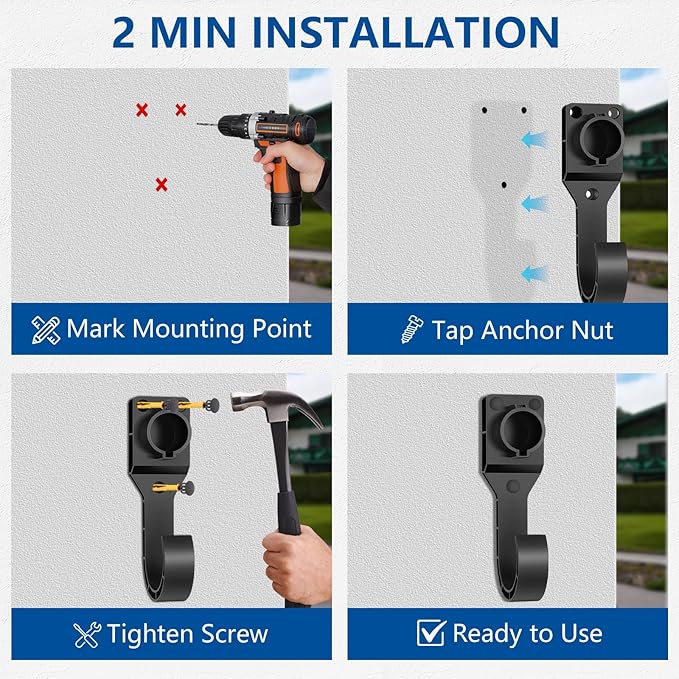 2 MIN INSTALLATION

Mark Mounting Point

Tap Anchor Nut

Tighten Screw

Ready to Use